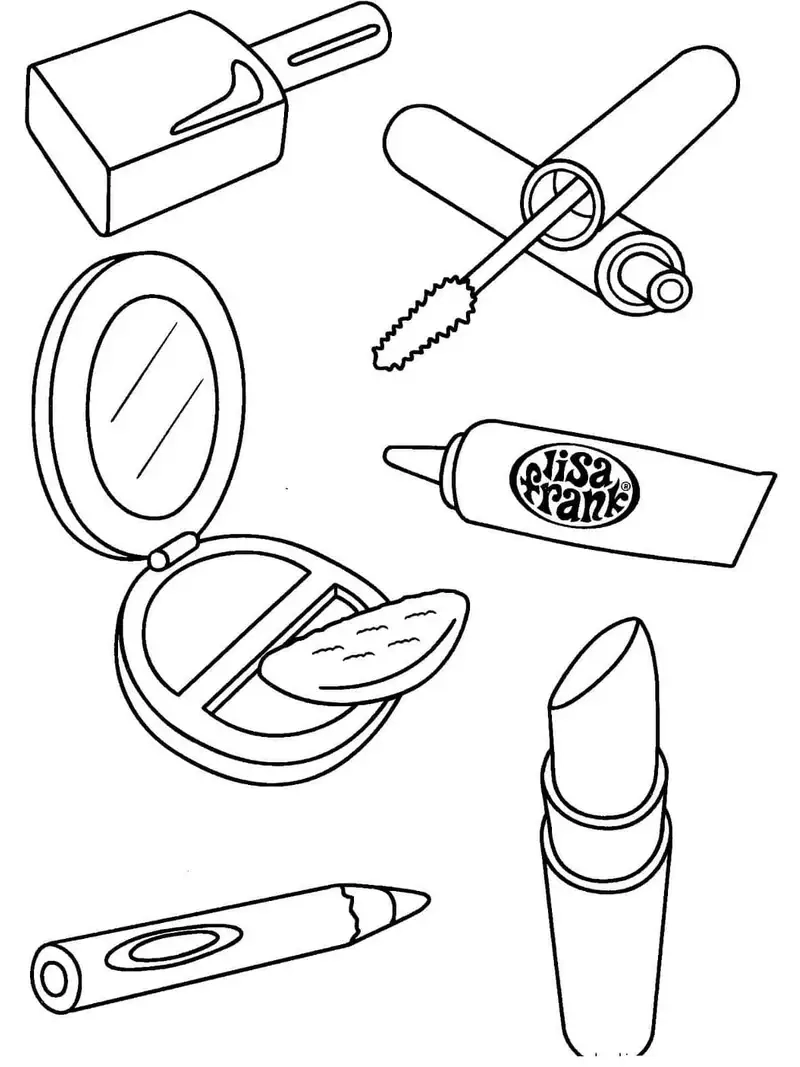 lisa frank®